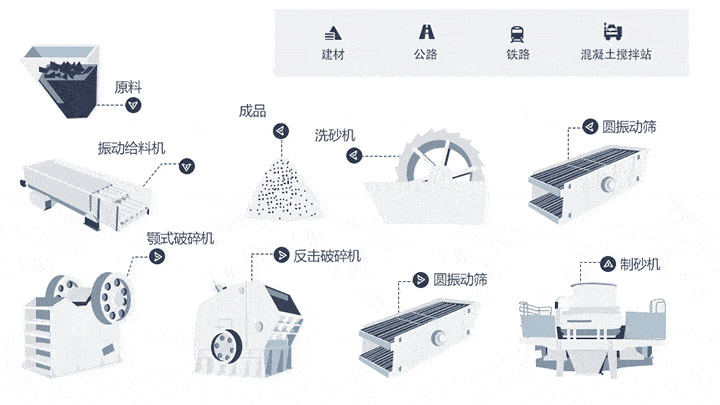 建材 公路 铁路 混凝土搅拌站

原料

成品

洗砂机

圆振动筛

振动给料机

颚式破碎机

反击破碎机

圆振动筛

制砂机